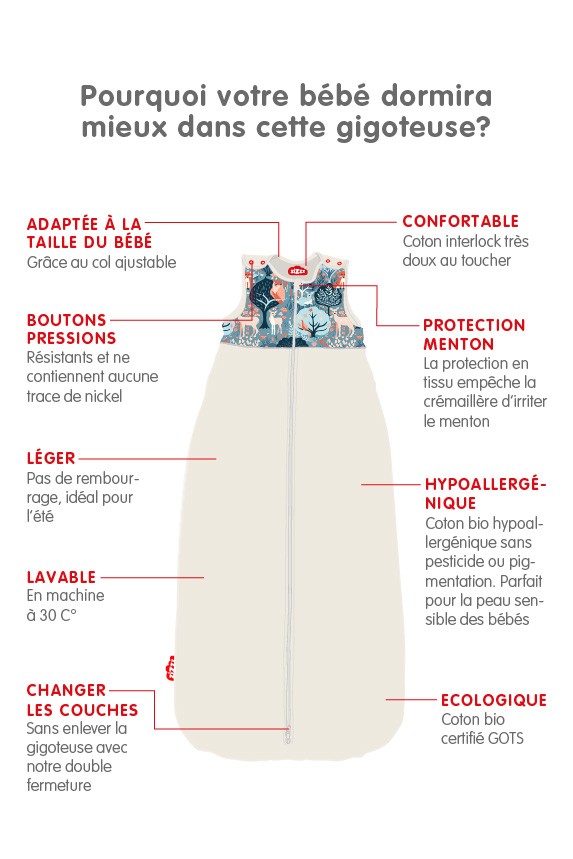 Pourquoi votre bébé dormira mieux dans cette gigoteuse?

ADAPTÉE À LA TAILLE DU BÉBÉ
Grâce au col ajustable

BOUTONS PRESSIONS
Résistants et ne contiennent aucune trace de nickel

LÉGER
Pas de rembourrage, idéal pour l'été

LAVABLE
En machine à 30 C°

CHANGER LES COUCHES
Sans enlever la gigoteuse avec notre double fermeture

CONFORTABLE
Coton interlock très doux au toucher

PROTECTION MENTON
La protection en tissu empêche la crémaillère d'irriter le menton

HYPOALLERGÉNIQUE
Coton bio hypoallergénique sans pesticide ou pigmentation. Parfait pour la peau sensible des bébés

ECOLOGIQUE
Coton bio certifié GOTS